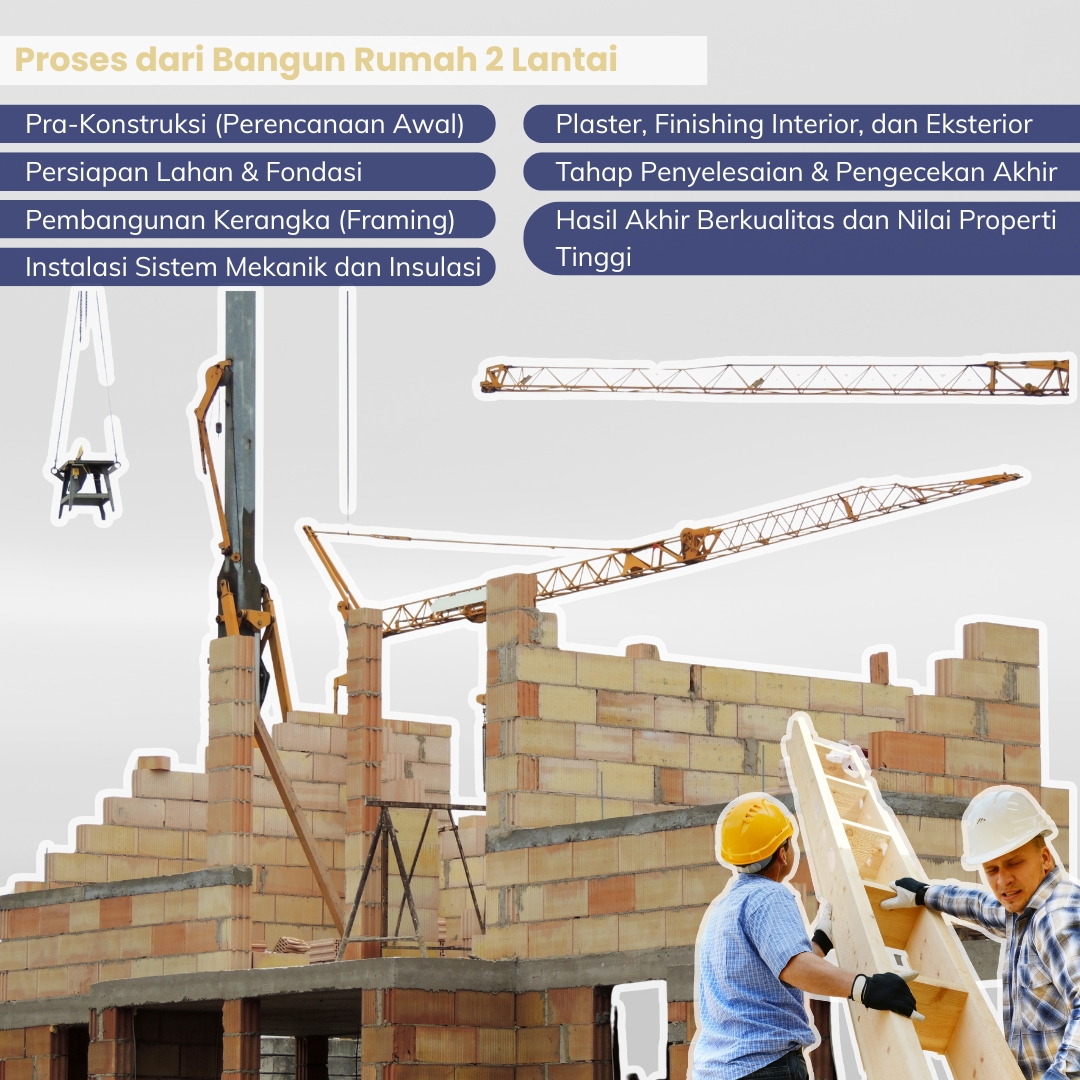 Proses dari Bangun Rumah 2 Lantai

Pra-Konstruksi (Perencanaan Awal)

Persiapan Lahan & Fondasi

Pembangunan Kerangka (Framing)

Instalasi Sistem Mekanik dan Insulasi

Plaster, Finishing Interior, dan Eksterior

Tahap Penyelesaian & Pengecekan Akhir

Hasil Akhir Berkualitas dan Nilai Properti Tinggi